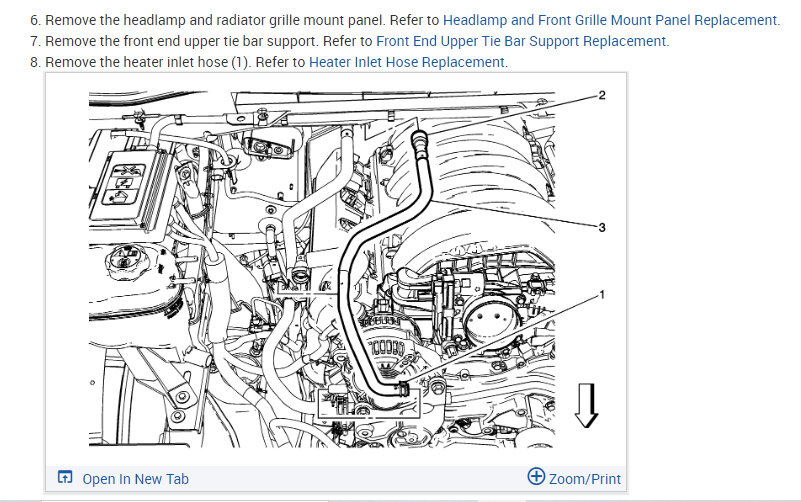 6. Remove the headlamp and radiator grille mount panel. Refer to Headlamp and Front Grille Mount Panel Replacement.
7. Remove the front end upper tie bar support. Refer to Front End Upper Tie Bar Support Replacement.
8. Remove the heater inlet hose (1). Refer to Heater Inlet Hose Replacement.

2

3

1

Open In New Tab

Zoom/Print