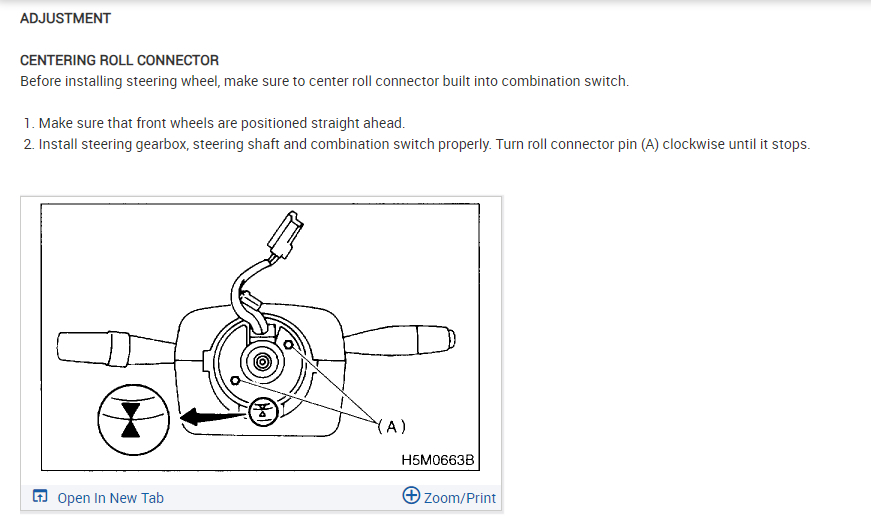 ADJUSTMENT

CENTERING ROLL CONNECTOR
Before installing steering wheel, make sure to center roll connector built into combination switch.

1. Make sure that front wheels are positioned straight ahead.
2. Install steering gearbox, steering shaft and combination switch properly. Turn roll connector pin (A) clockwise until it stops.

(A)

H5M0663B

Open In New Tab

Zoom/Print