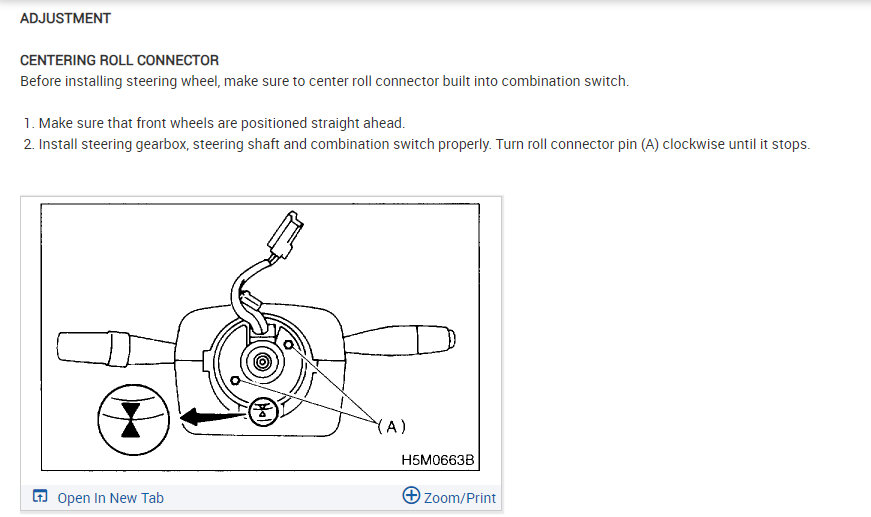 ADJUSTMENT

CENTERING ROLL CONNECTOR
Before installing steering wheel, make sure to center roll connector built into combination switch.

1. Make sure that front wheels are positioned straight ahead.
2. Install steering gearbox, steering shaft and combination switch properly. Turn roll connector pin (A) clockwise until it stops.

(A)
H5M0663B

Open In New Tab
Zoom/Print