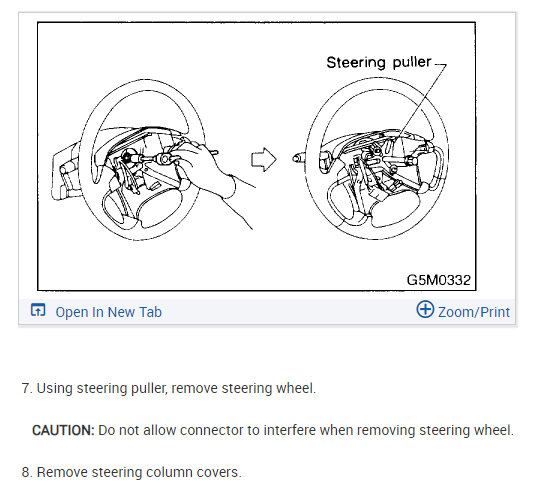 Steering puller

G5M0332

Open In New Tab

Zoom/Print

7. Using steering puller, remove steering wheel.

CAUTION: Do not allow connector to interfere when removing steering wheel.

8. Remove steering column covers.