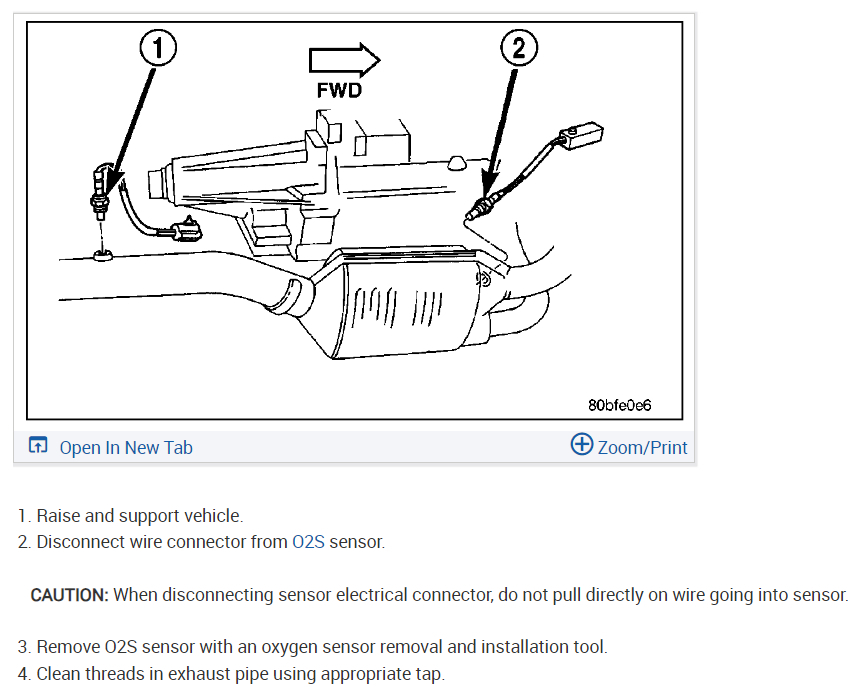 1

FWD

2

80bfe0e6

Open In New Tab

Zoom/Print

1. Raise and support vehicle.
2. Disconnect wire connector from O2S sensor.

CAUTION: When disconnecting sensor electrical connector, do not pull directly on wire going into sensor.

3. Remove O2S sensor with an oxygen sensor removal and installation tool.
4. Clean threads in exhaust pipe using appropriate tap.