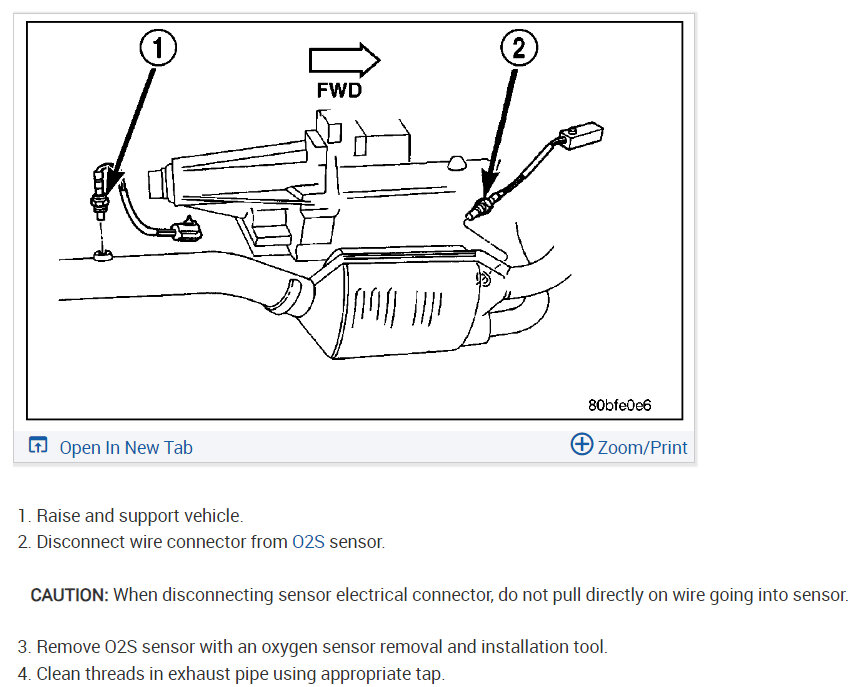 1

FWD

2

80bfe0e6

Open In New Tab

Zoom/Print

1. Raise and support vehicle.
2. Disconnect wire connector from O2S sensor.

CAUTION: When disconnecting sensor electrical connector, do not pull directly on wire going into sensor.

3. Remove O2S sensor with an oxygen sensor removal and installation tool.
4. Clean threads in exhaust pipe using appropriate tap.