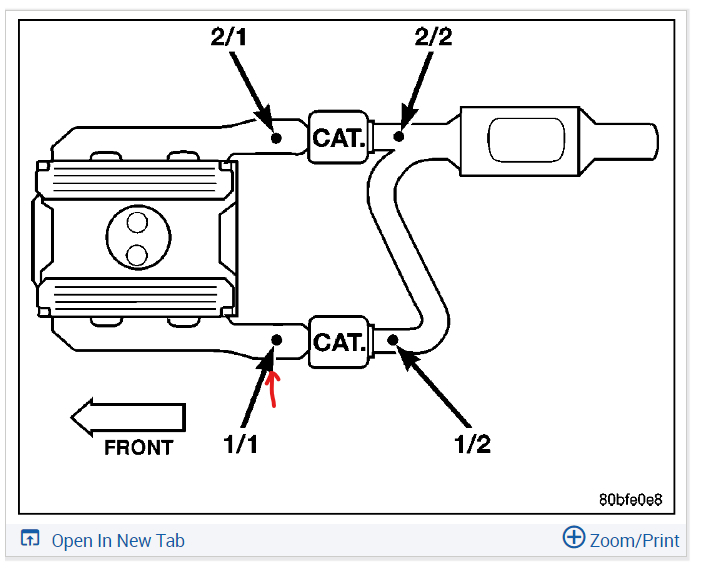 2/1
2/2
CAT.
CAT.
FRONT
1/1
1/2
80bfe0e8
Open In New Tab
Zoom/Print