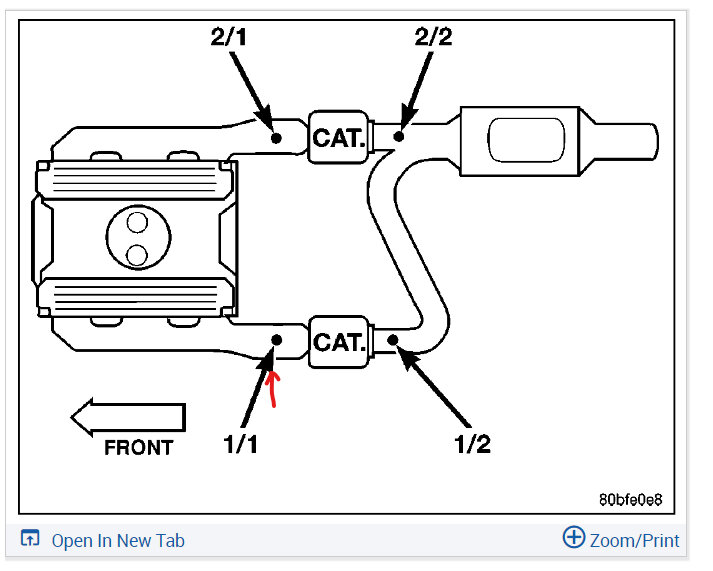 2/1

2/2

CAT.

CAT.

FRONT

1/1

1/2

80bfe0e8

Open In New Tab

Zoom/Print