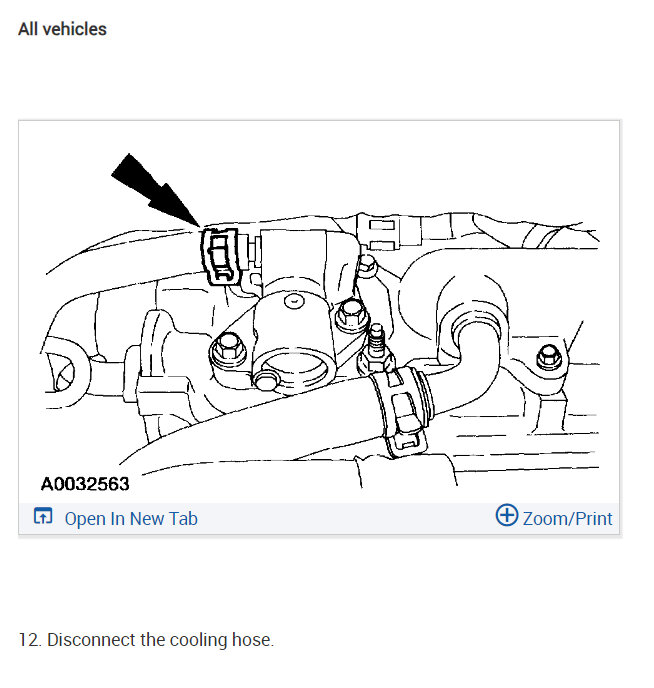 All vehicles

A0032563

Open In New Tab

Zoom/Print

12. Disconnect the cooling hose.