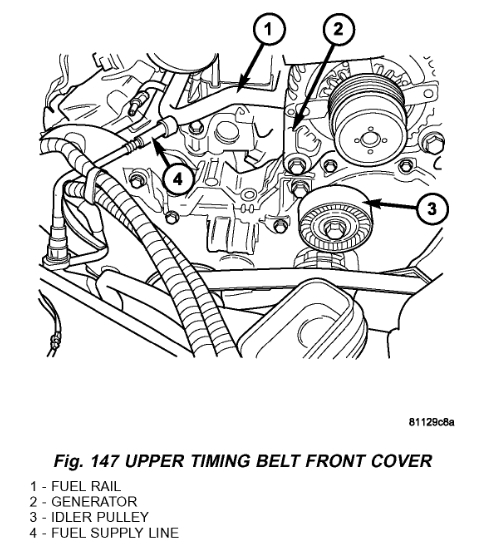 1
2
4
3

81129c8a

Fig. 147 UPPER TIMING BELT FRONT COVER

1 - FUEL RAIL
2 - GENERATOR
3 - IDLER PULLEY
4 - FUEL SUPPLY LINE