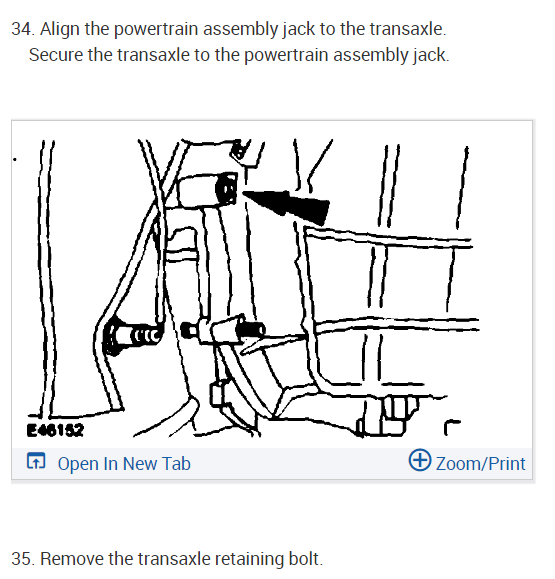 34. Align the powertrain assembly jack to the transaxle.
Secure the transaxle to the powertrain assembly jack.

E46152

Open In New Tab

Zoom/Print

35. Remove the transaxle retaining bolt.