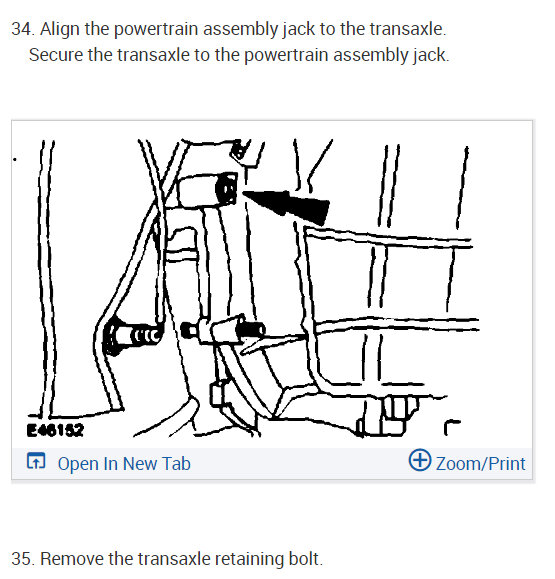 34. Align the powertrain assembly jack to the transaxle.
Secure the transaxle to the powertrain assembly jack.

E46152

Open In New Tab

Zoom/Print

35. Remove the transaxle retaining bolt.