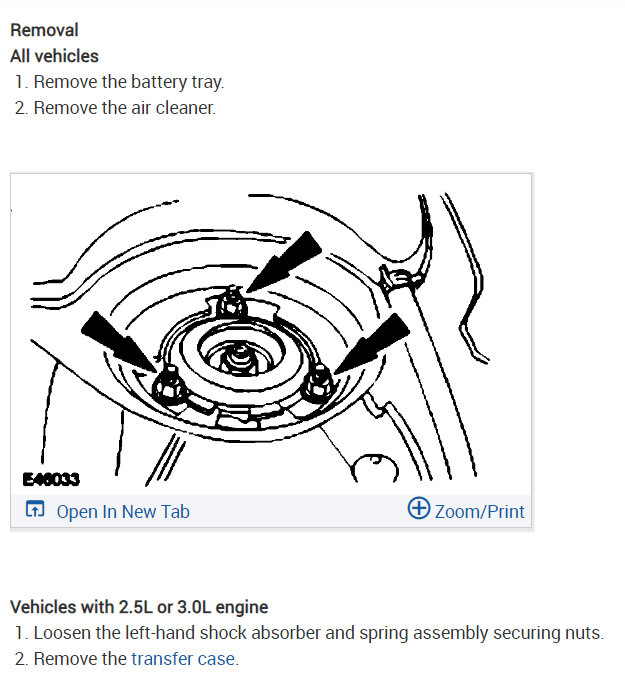 Removal
All vehicles
1. Remove the battery tray.
2. Remove the air cleaner.

E46033

Open In New Tab

Zoom/Print

Vehicles with 2.5L or 3.0L engine
1. Loosen the left-hand shock absorber and spring assembly securing nuts.
2. Remove the transfer case.