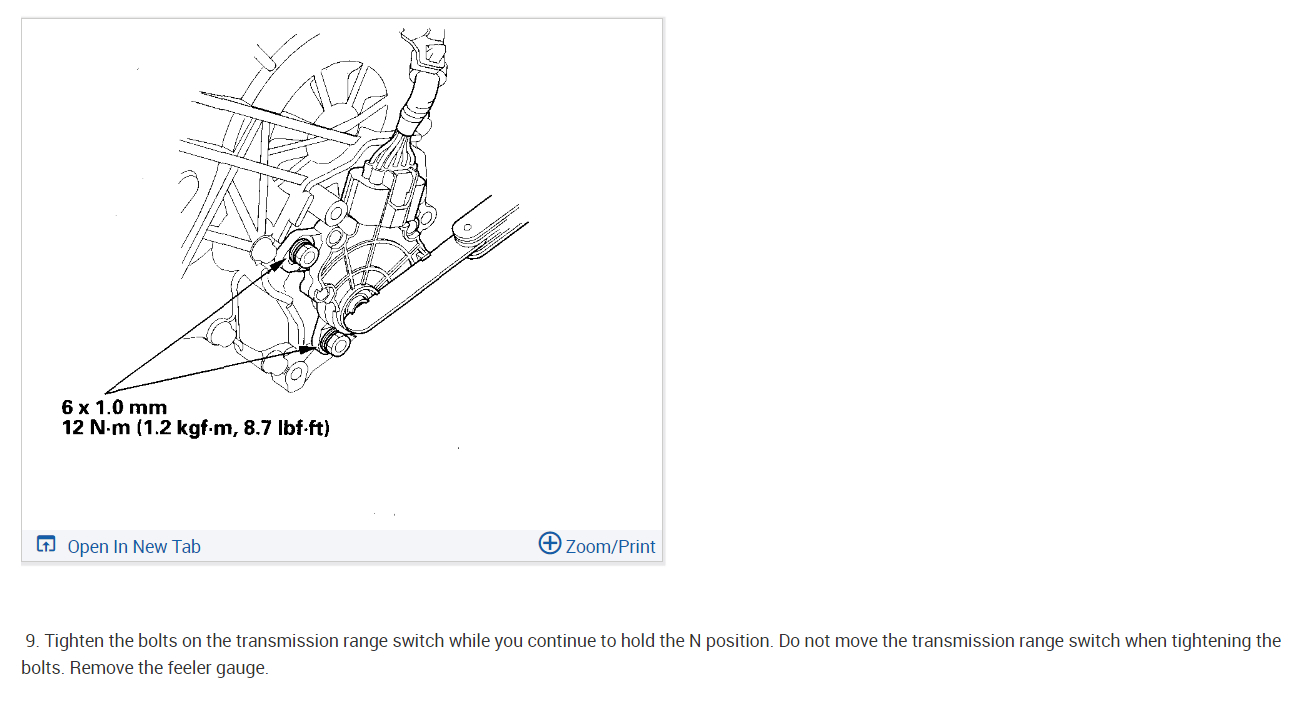 6 x 1.0 mm
12 N·m (1.2 kgf·m, 8.7 lbf·ft)

Open In New Tab

Zoom/Print

9. Tighten the bolts on the transmission range switch while you continue to hold the N position. Do not move the transmission range switch when tightening the bolts. Remove the feeler gauge.