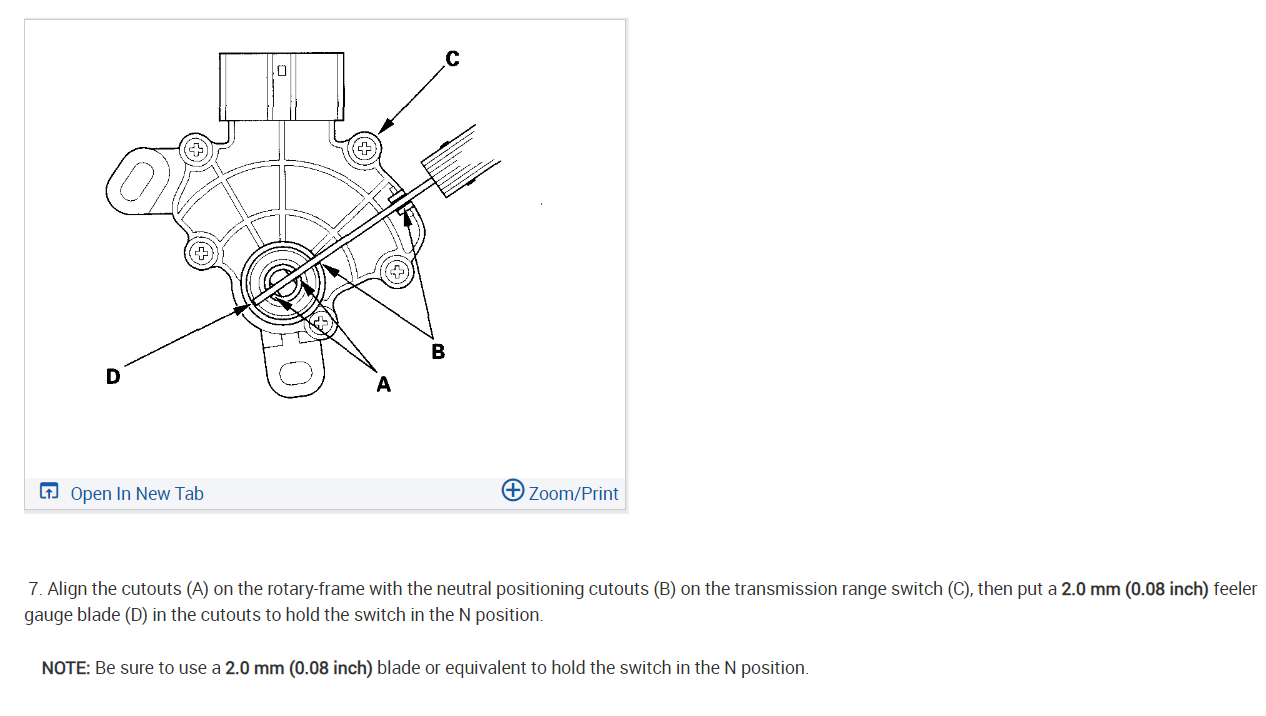 C

B

D

A

Open In New Tab

Zoom/Print

7. Align the cutouts (A) on the rotary-frame with the neutral positioning cutouts (B) on the transmission range switch (C), then put a 2.0 mm (0.08 inch) feeler gauge blade (D) in the cutouts to hold the switch in the N position.

NOTE: Be sure to use a 2.0 mm (0.08 inch) blade or equivalent to hold the switch in the N position.