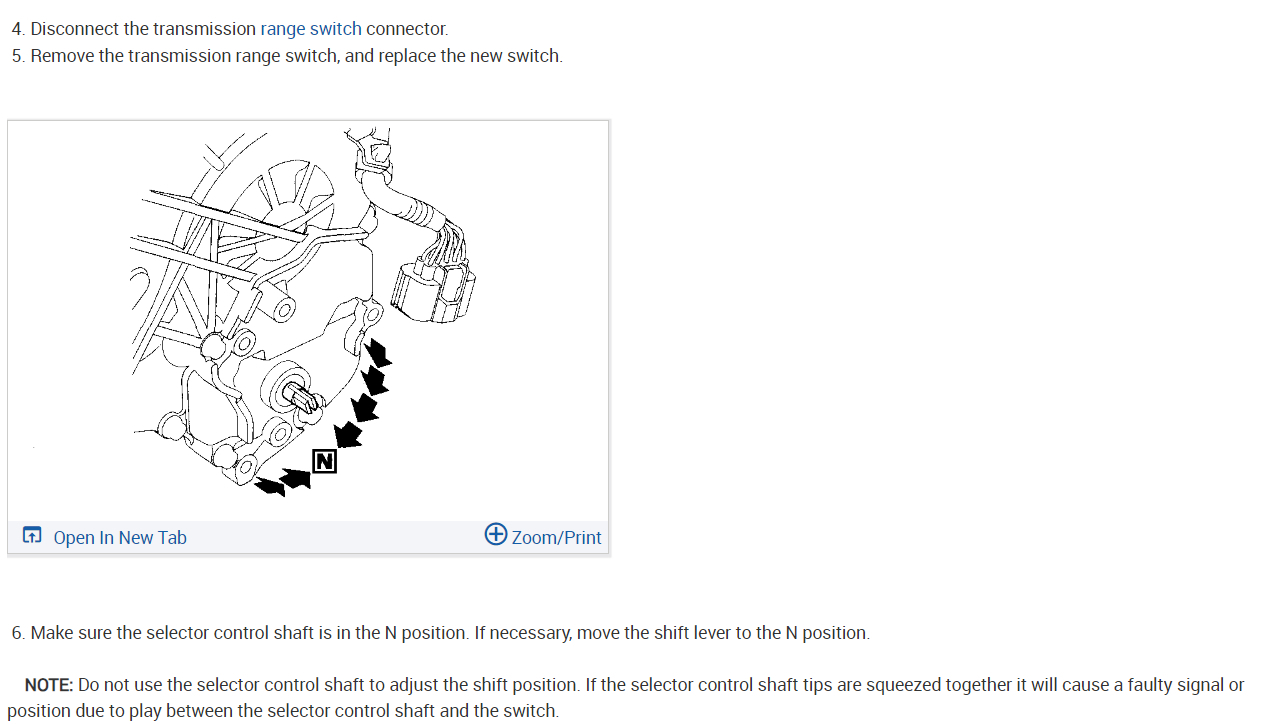 4. Disconnect the transmission range switch connector.
5. Remove the transmission range switch, and replace the new switch.

N

Open In New Tab
Zoom/Print

6. Make sure the selector control shaft is in the N position. If necessary, move the shift lever to the N position.

NOTE: Do not use the selector control shaft to adjust the shift position. If the selector control shaft tips are squeezed together it will cause a faulty signal or position due to play between the selector control shaft and the switch.