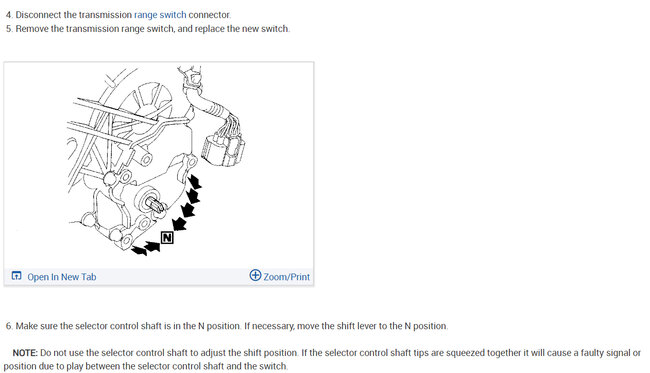 4. Disconnect the transmission range switch connector.
5. Remove the transmission range switch, and replace the new switch.

N

Open In New Tab

Zoom/Print

6. Make sure the selector control shaft is in the N position. If necessary, move the shift lever to the N position.

NOTE: Do not use the selector control shaft to adjust the shift position. If the selector control shaft tips are squeezed together it will cause a faulty signal or position due to play between the selector control shaft and the switch.