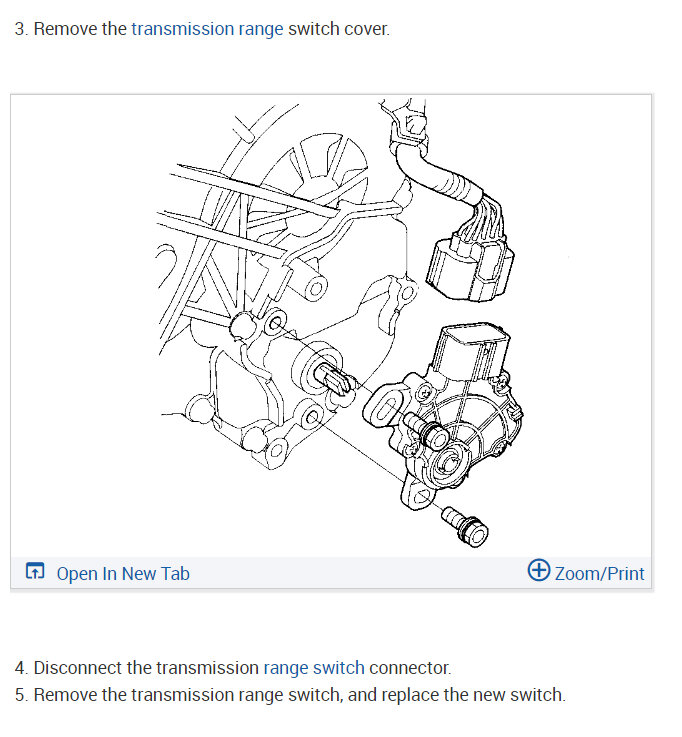 3. Remove the transmission range switch cover.

Open In New Tab

Zoom/Print

4. Disconnect the transmission range switch connector.
5. Remove the transmission range switch, and replace the new switch.