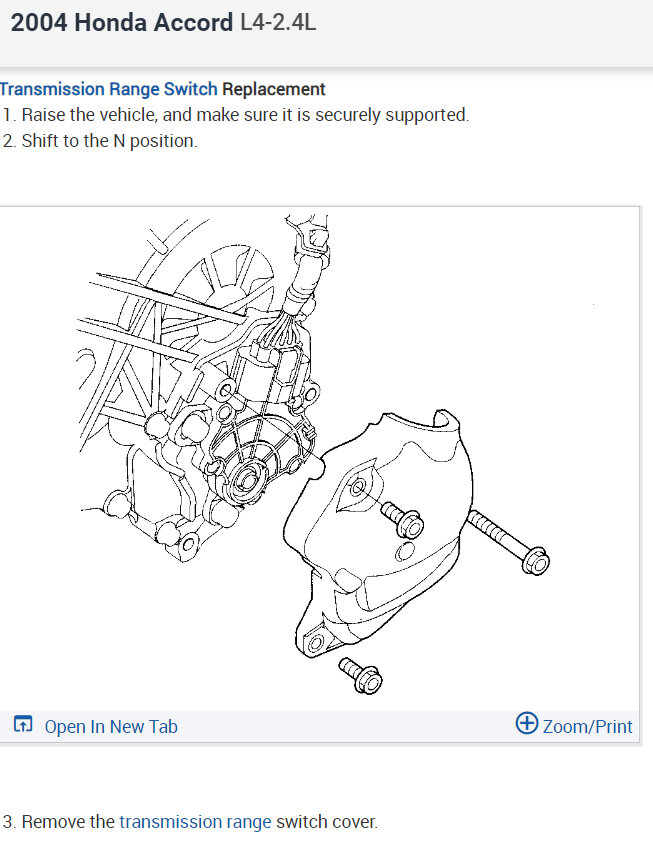 2004 Honda Accord L4-2.4L

Transmission Range Switch Replacement

1. Raise the vehicle, and make sure it is securely supported.
2. Shift to the N position.

Open In New Tab

Zoom/Print

3. Remove the transmission range switch cover.