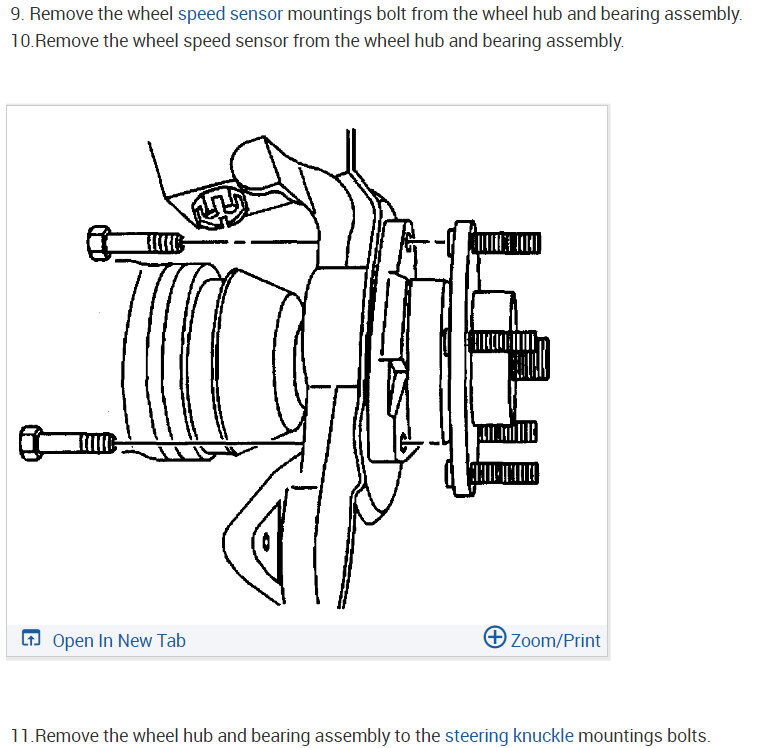 9. Remove the wheel speed sensor mountings bolt from the wheel hub and bearing assembly.
10.Remove the wheel speed sensor from the wheel hub and bearing assembly.

Open In New Tab

Zoom/Print

11.Remove the wheel hub and bearing assembly to the steering knuckle mountings bolts.