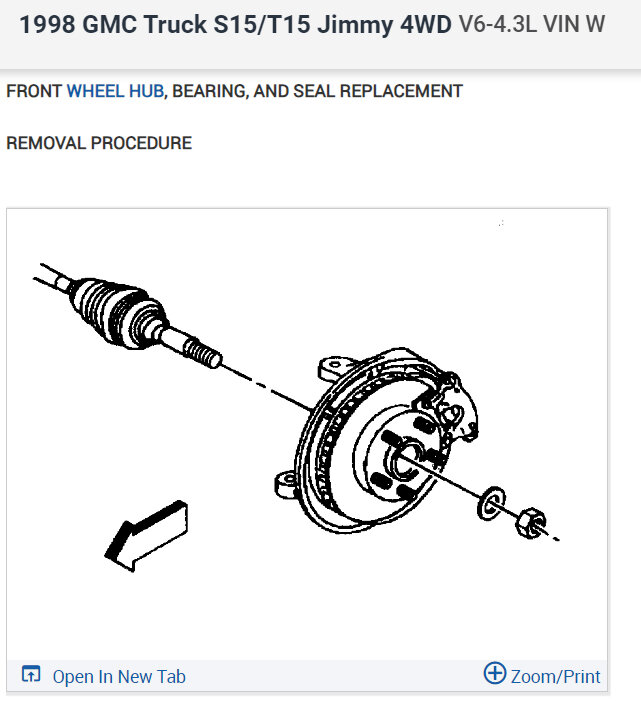 1998 GMC Truck S15/T15 Jimmy 4WD V6-4.3L VIN W

FRONT WHEEL HUB, BEARING, AND SEAL REPLACEMENT

REMOVAL PROCEDURE

Open In New Tab

Zoom/Print