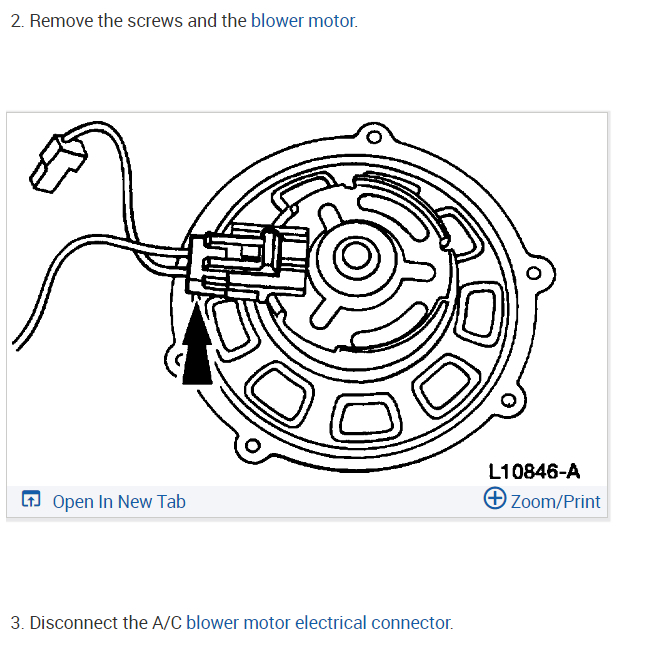 2. Remove the screws and the blower motor.

L10846-A

Open In New Tab

Zoom/Print

3. Disconnect the A/C blower motor electrical connector.