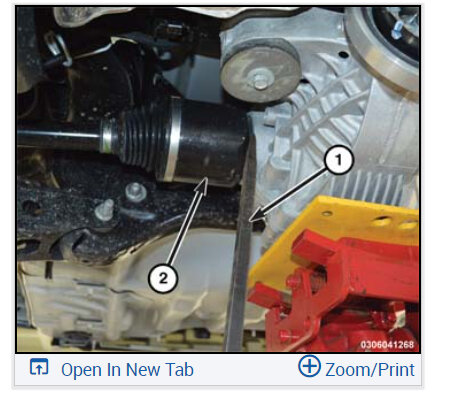 1

2

0306041268

Open In New Tab

Zoom/Print