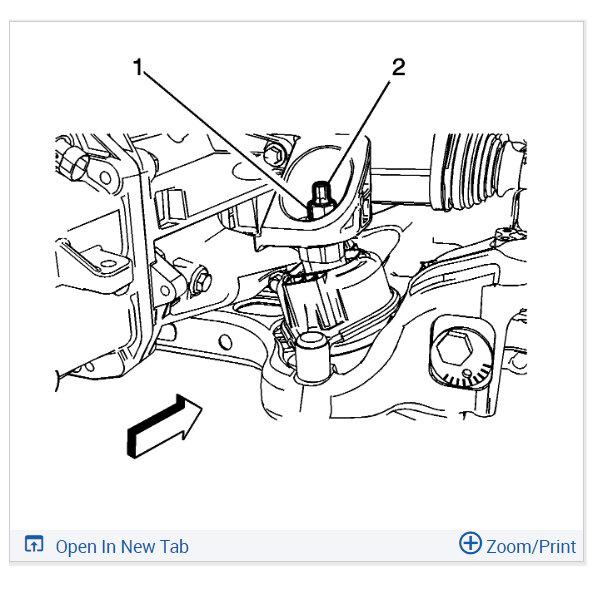 1
2

Open In New Tab
Zoom/Print