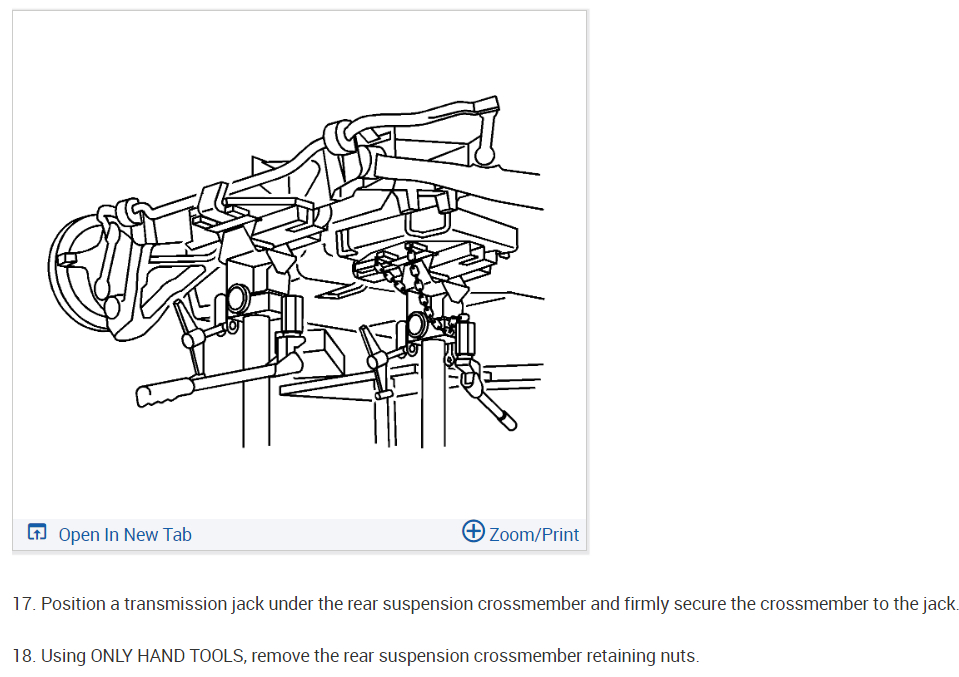 Open In New Tab

Zoom/Print

17. Position a transmission jack under the rear suspension crossmember and firmly secure the crossmember to the jack.

18. Using ONLY HAND TOOLS, remove the rear suspension crossmember retaining nuts.