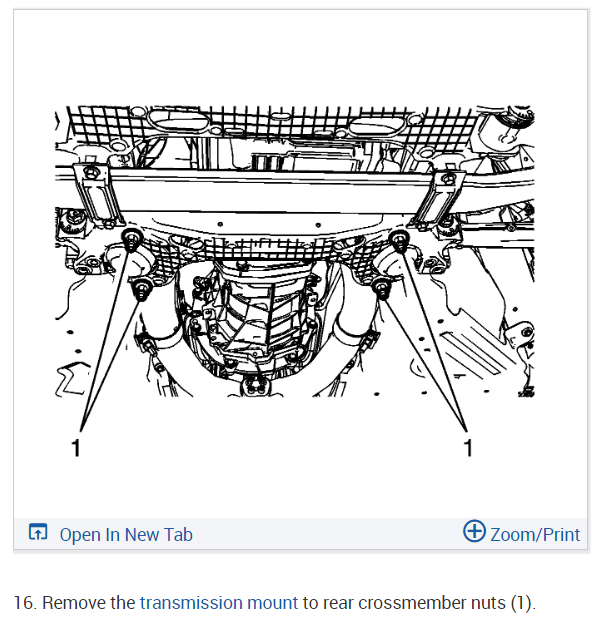 1

1

Open In New Tab

Zoom/Print

16. Remove the transmission mount to rear crossmember nuts (1).