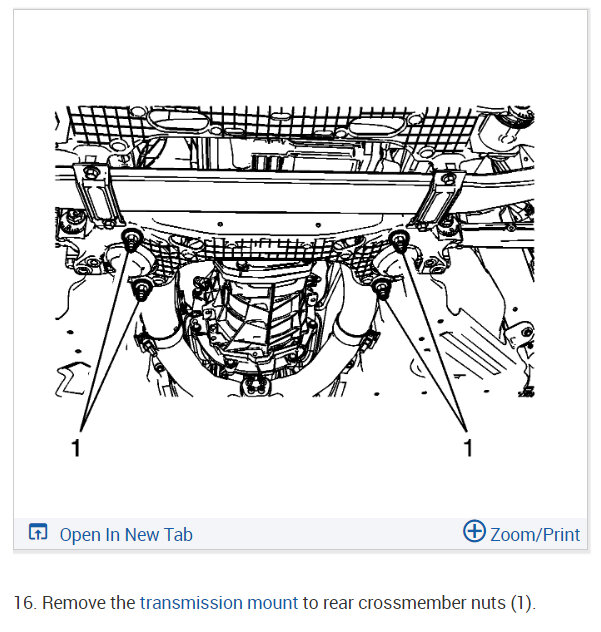 1

1

Open In New Tab

Zoom/Print

16. Remove the transmission mount to rear crossmember nuts (1).