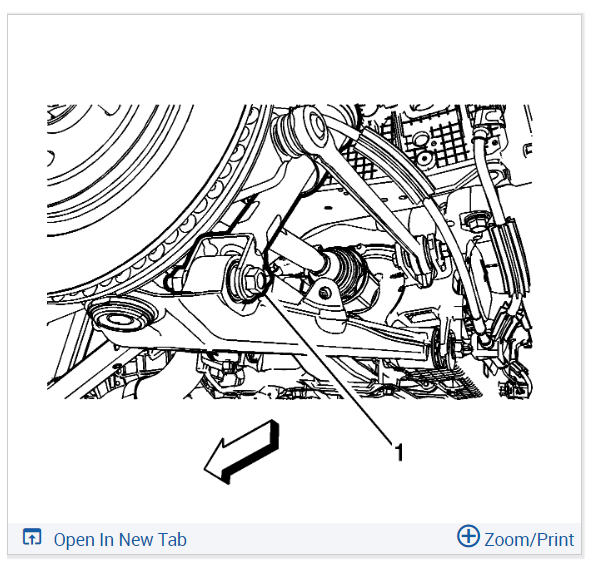 1

Open In New Tab

Zoom/Print