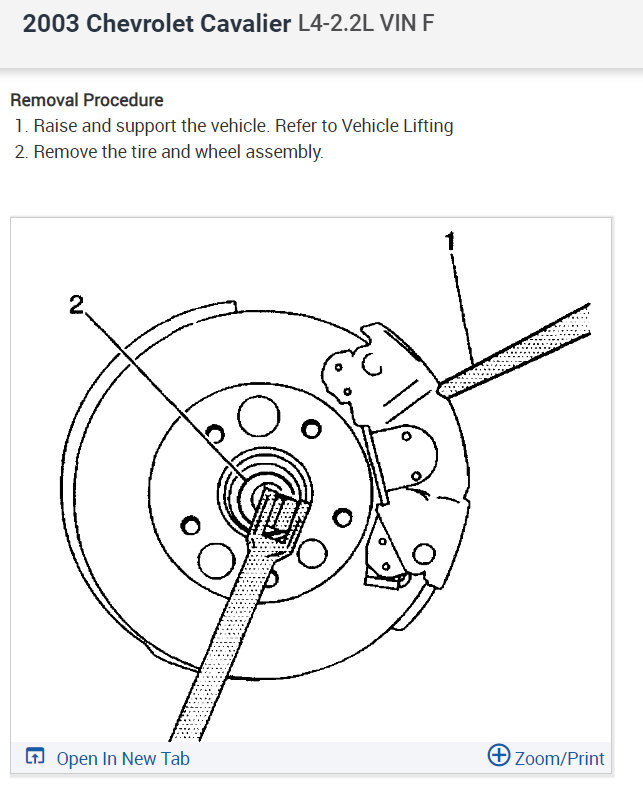 2003 Chevrolet Cavalier L4-2.2L VIN F

Removal Procedure
1. Raise and support the vehicle. Refer to Vehicle Lifting
2. Remove the tire and wheel assembly.

1

2

Open In New Tab

Zoom/Print