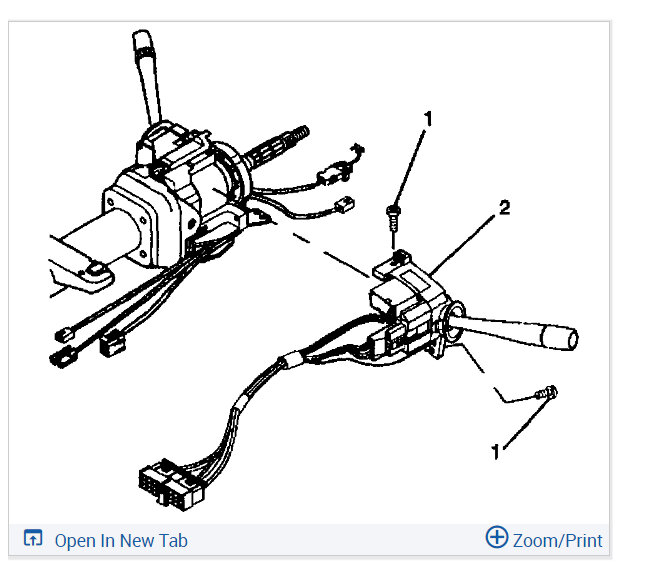 1

2

1

Open In New Tab

Zoom/Print