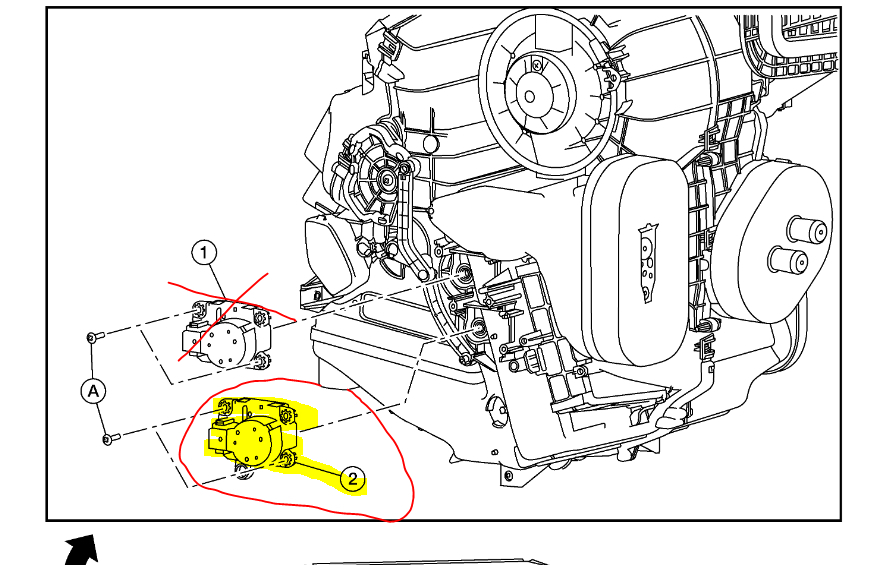 1
A
2