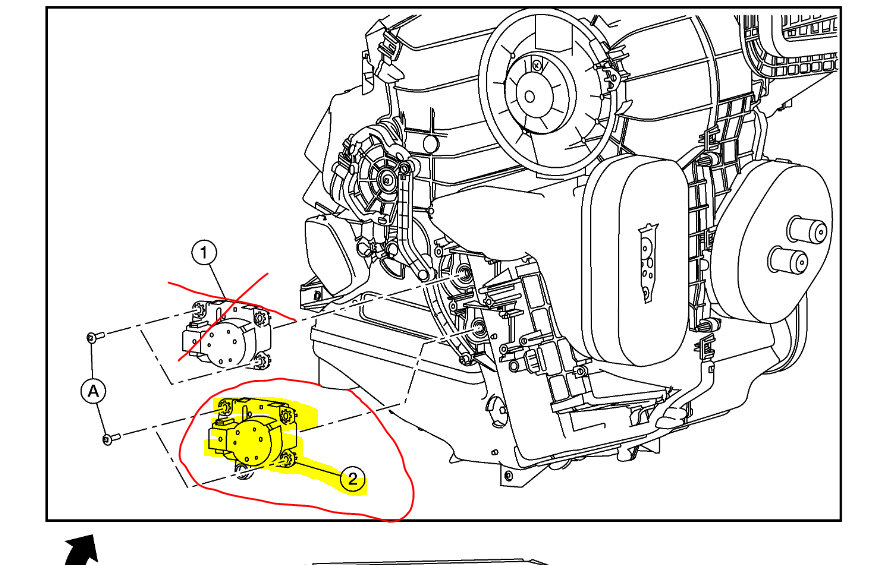 1
A
2