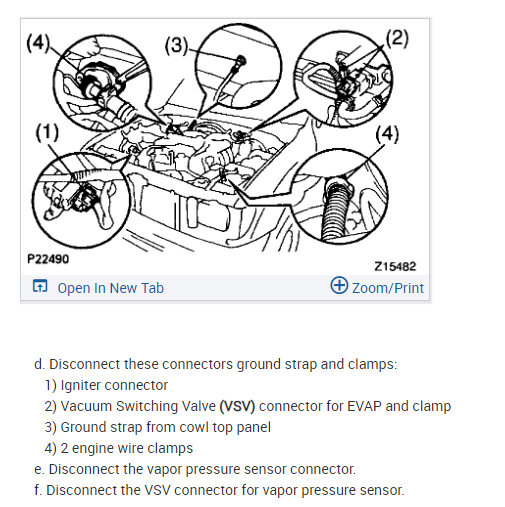 (4)
(3)
(2)
(1)
(4)
P22490
Z15482
Open In New Tab
Zoom/Print

d. Disconnect these connectors ground strap and clamps:
1) Igniter connector
2) Vacuum Switching Valve (VSV) connector for EVAP and clamp
3) Ground strap from cowl top panel
4) 2 engine wire clamps
e. Disconnect the vapor pressure sensor connector.
f. Disconnect the VSV connector for vapor pressure sensor.