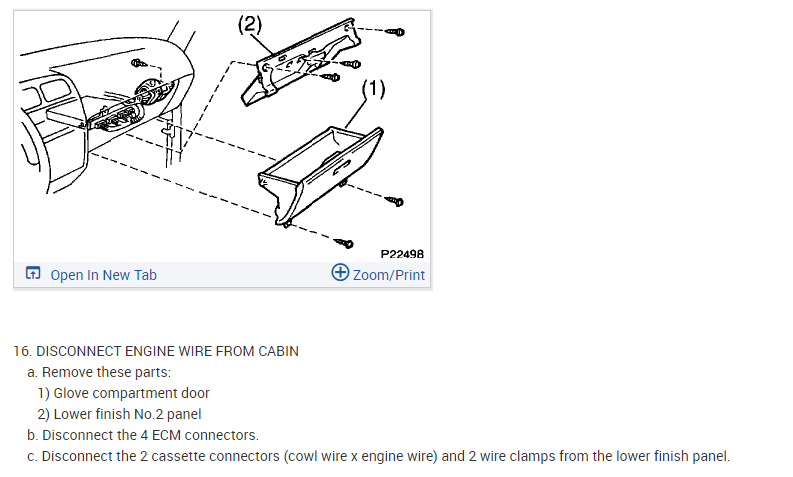 (2)

(1)

P22498

Open In New Tab

Zoom/Print

16. DISCONNECT ENGINE WIRE FROM CABIN

a. Remove these parts:

1) Glove compartment door

2) Lower finish No.2 panel

b. Disconnect the 4 ECM connectors.

c. Disconnect the 2 cassette connectors (cowl wire x engine wire) and 2 wire clamps from the lower finish panel.