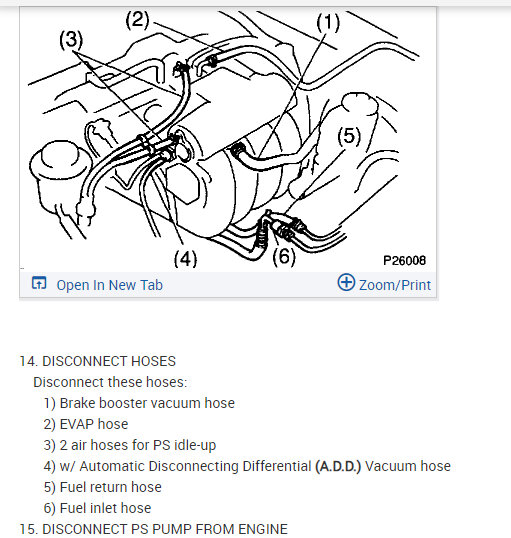 (2)
(1)
(3)
(5)
(4)
(6)
P26008

Open In New Tab
Zoom/Print

14. DISCONNECT HOSES
Disconnect these hoses:
1) Brake booster vacuum hose
2) EVAP hose
3) 2 air hoses for PS idle-up
4) w/ Automatic Disconnecting Differential (A.D.D.) Vacuum hose
5) Fuel return hose
6) Fuel inlet hose
15. DISCONNECT PS PUMP FROM ENGINE