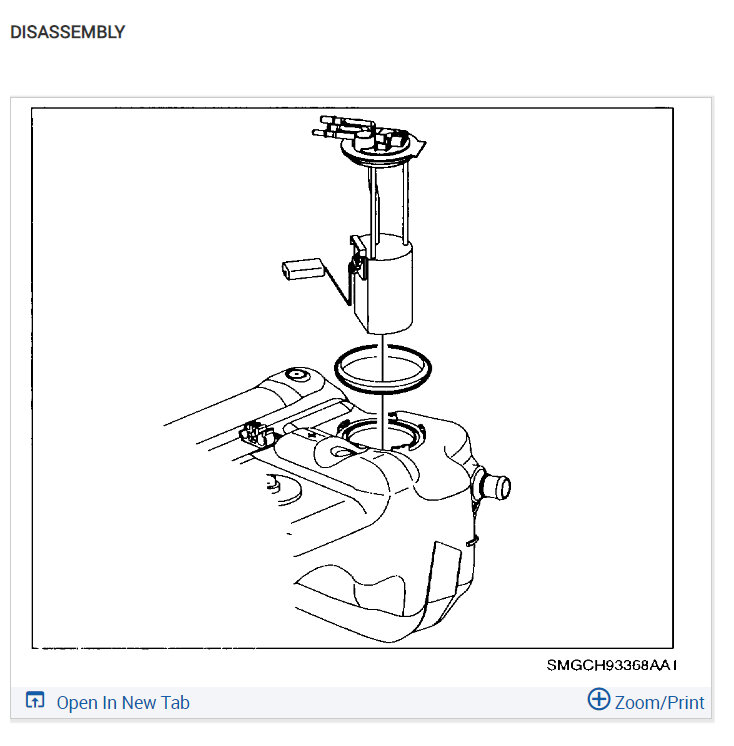 DISASSEMBLY

SMGCH93368AA1

Open In New Tab

Zoom/Print