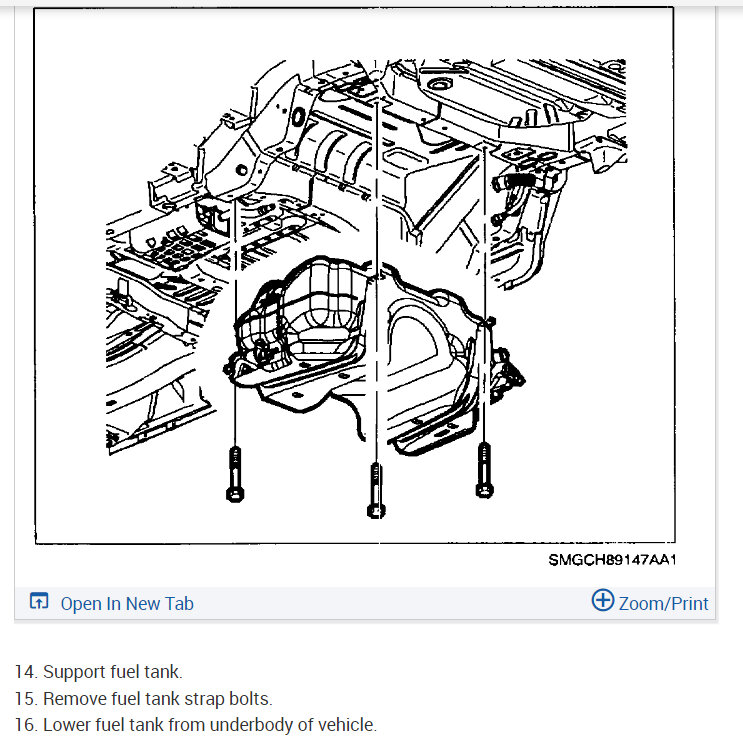 SMGCH89147AA1

Open In New Tab

Zoom/Print

14. Support fuel tank.
15. Remove fuel tank strap bolts.
16. Lower fuel tank from underbody of vehicle.