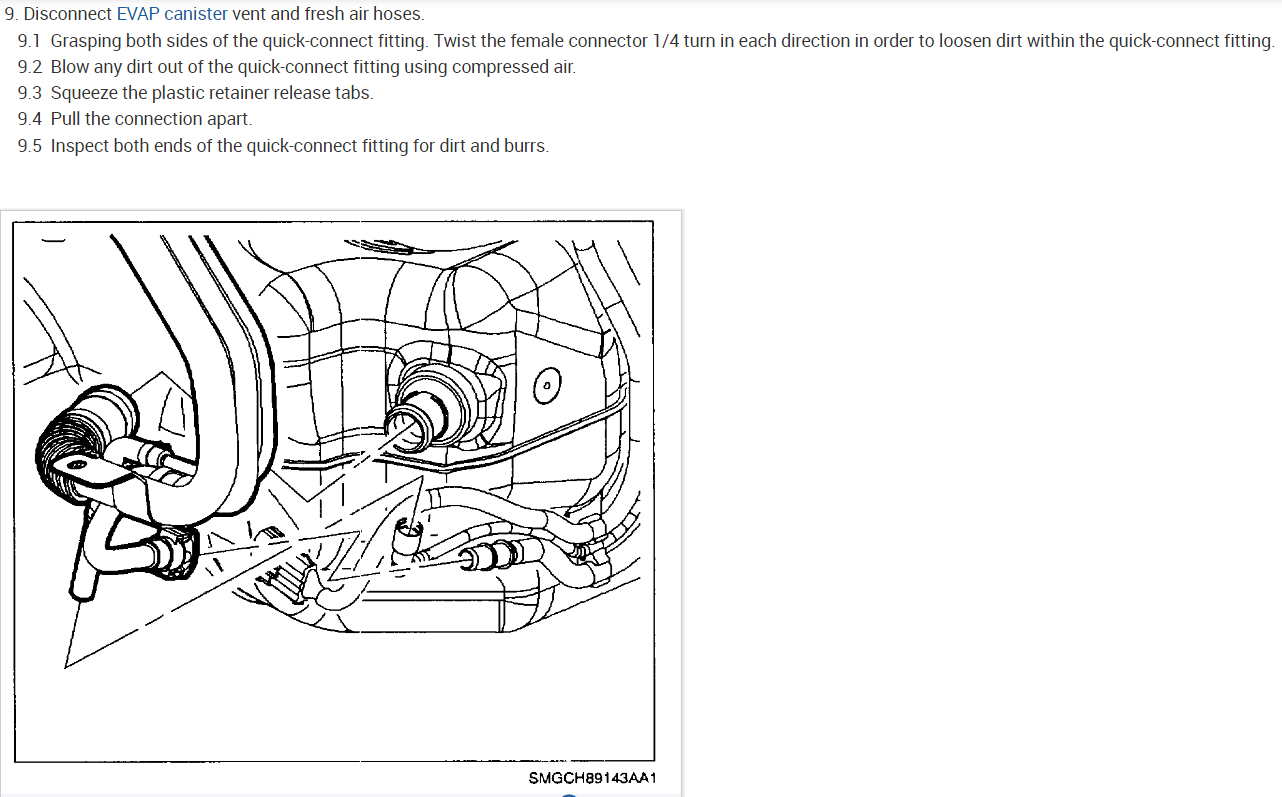 9. Disconnect EVAP canister vent and fresh air hoses.

9.1 Grasping both sides of the quick-connect fitting. Twist the female connector 1/4 turn in each direction in order to loosen dirt within the quick-connect fitting.

9.2 Blow any dirt out of the quick-connect fitting using compressed air.

9.3 Squeeze the plastic retainer release tabs.

9.4 Pull the connection apart.

9.5 Inspect both ends of the quick-connect fitting for dirt and burrs.

SMGCH89143AA1