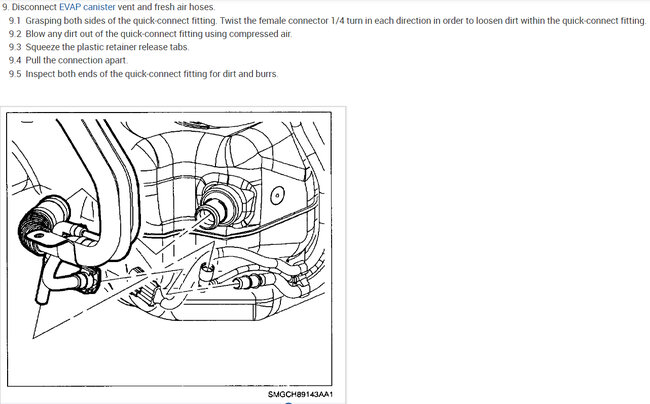 9. Disconnect EVAP canister vent and fresh air hoses.
9.1 Grasping both sides of the quick-connect fitting. Twist the female connector 1/4 turn in each direction in order to loosen dirt within the quick-connect fitting.
9.2 Blow any dirt out of the quick-connect fitting using compressed air.
9.3 Squeeze the plastic retainer release tabs.
9.4 Pull the connection apart.
9.5 Inspect both ends of the quick-connect fitting for dirt and burrs.

SMGCH89143AA1