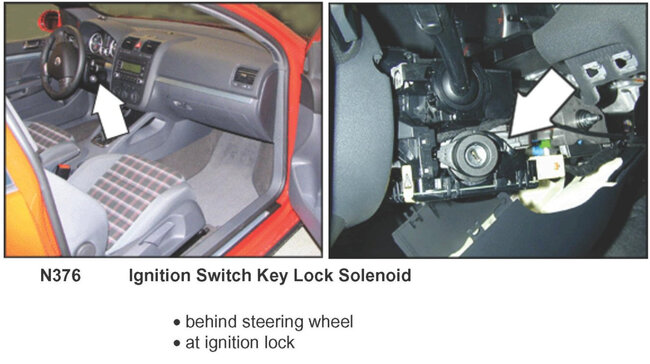 N376 Ignition Switch Key Lock Solenoid

• behind steering wheel
• at ignition lock