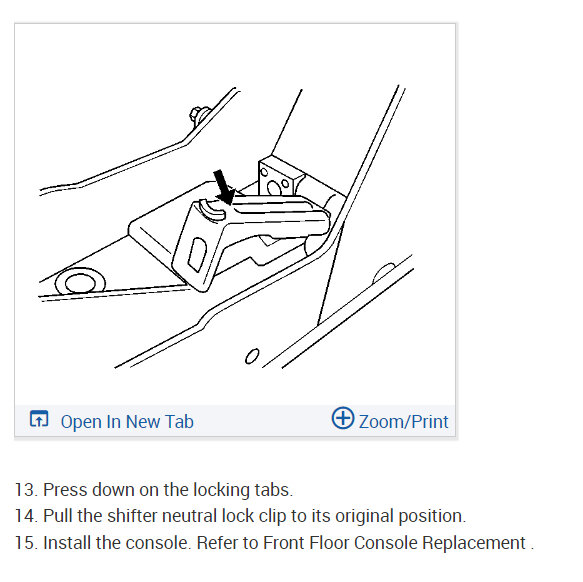 Open In New Tab
Zoom/Print

13. Press down on the locking tabs.
14. Pull the shifter neutral lock clip to its original position.
15. Install the console. Refer to Front Floor Console Replacement .