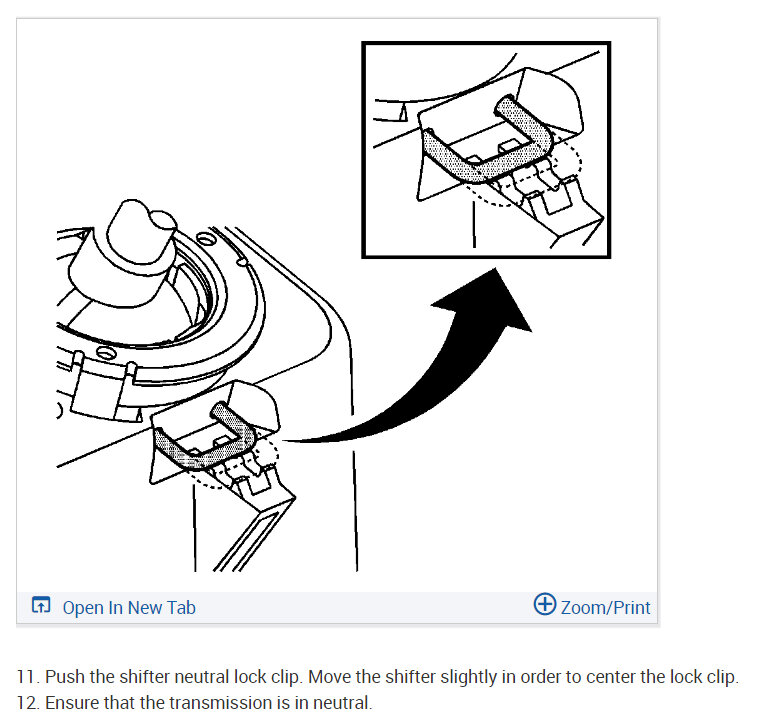 Open In New Tab

Zoom/Print

11. Push the shifter neutral lock clip. Move the shifter slightly in order to center the lock clip.
12. Ensure that the transmission is in neutral.