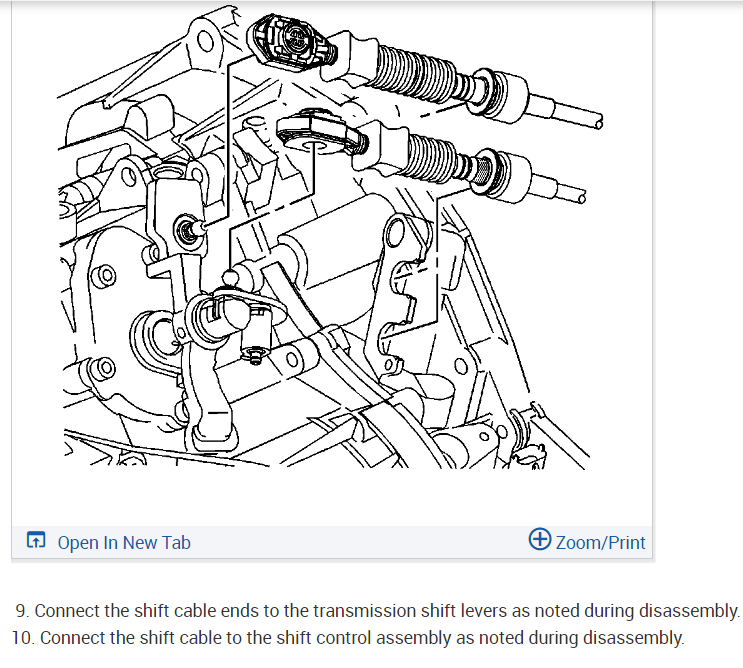 Open In New Tab

Zoom/Print

9. Connect the shift cable ends to the transmission shift levers as noted during disassembly.
10. Connect the shift cable to the shift control assembly as noted during disassembly.