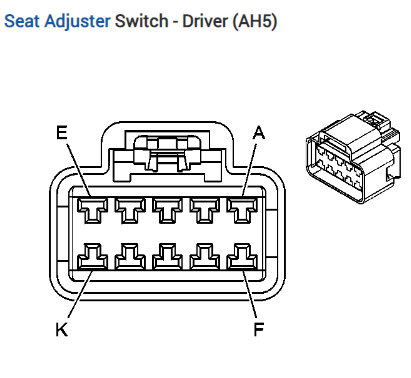 Seat Adjuster Switch - Driver (AH5)

E

A

K

F