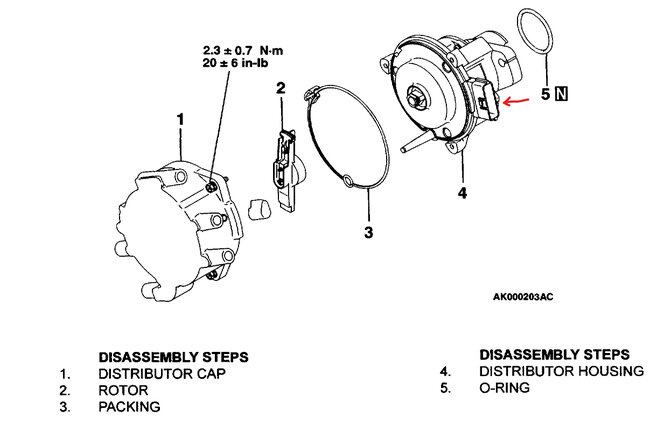 2.3 ± 0.7 N·m
20 ± 6 in-lb

1

2

3

4

5 N

AK000203AC

DISASSEMBLY STEPS
1. DISTRIBUTOR CAP
2. ROTOR
3. PACKING

DISASSEMBLY STEPS
4. DISTRIBUTOR HOUSING
5. O-RING