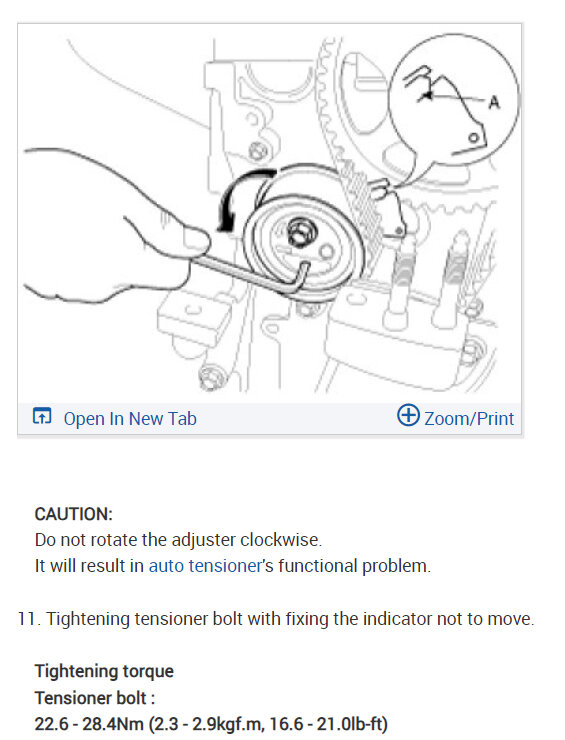 A

Open In New Tab

Zoom/Print

CAUTION:
Do not rotate the adjuster clockwise.
It will result in auto tensioner's functional problem.

11. Tightening tensioner bolt with fixing the indicator not to move.

Tightening torque
Tensioner bolt :
22.6 - 28.4Nm (2.3 - 2.9kgf.m, 16.6 - 21.0lb-ft)