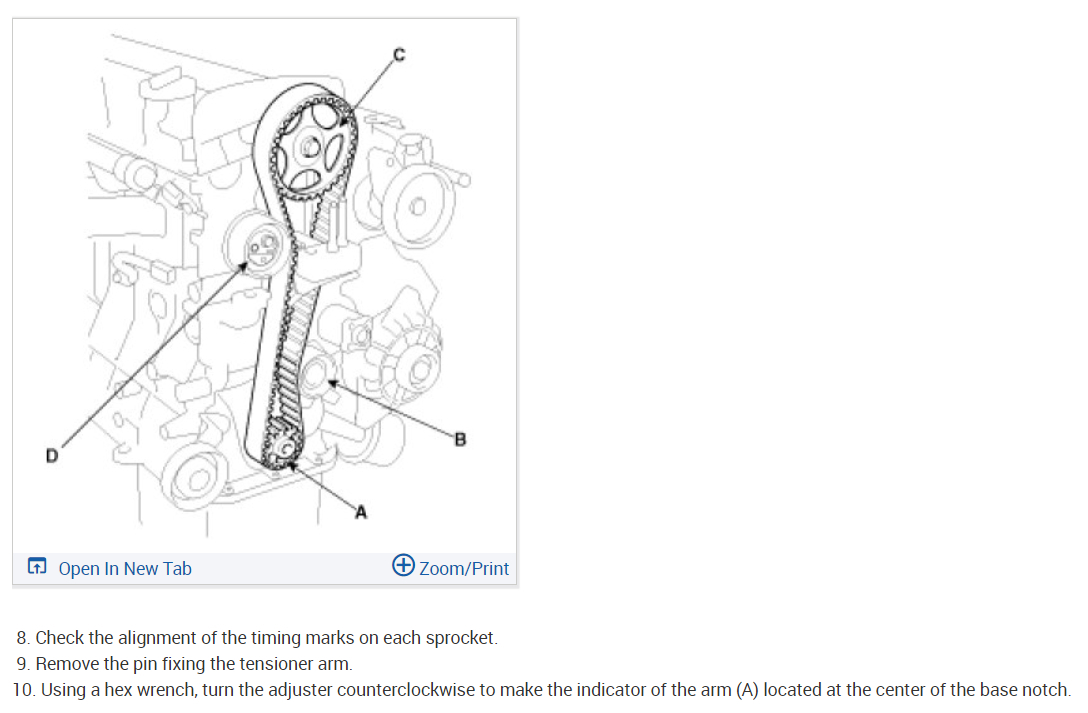 C

D

B

A

Open In New Tab

Zoom/Print

8. Check the alignment of the timing marks on each sprocket.
9. Remove the pin fixing the tensioner arm.
10. Using a hex wrench, turn the adjuster counterclockwise to make the indicator of the arm (A) located at the center of the base notch.