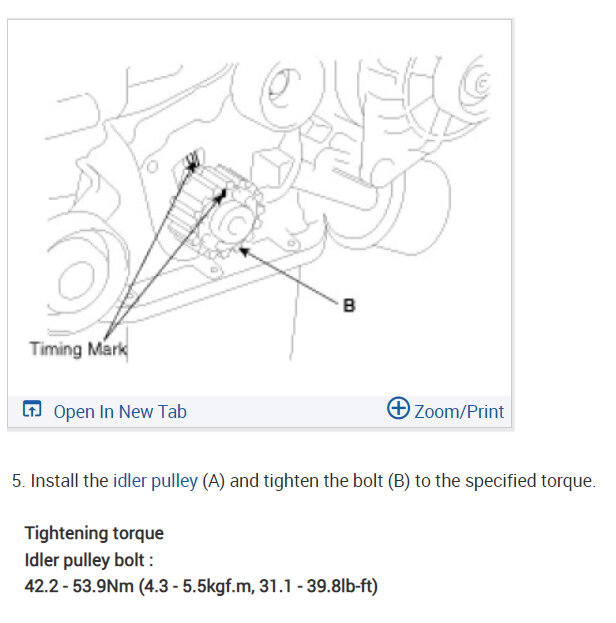 B

Timing Mark

Open In New Tab

Zoom/Print

5. Install the idler pulley (A) and tighten the bolt (B) to the specified torque.

Tightening torque
Idler pulley bolt :
42.2 - 53.9Nm (4.3 - 5.5kgf.m, 31.1 - 39.8lb-ft)