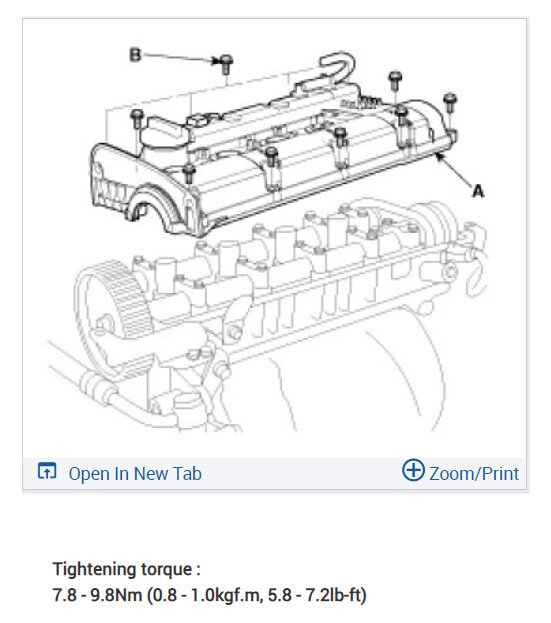 B

A

Open In New Tab

Zoom/Print

Tightening torque :
7.8 - 9.8Nm (0.8 - 1.0kgf.m, 5.8 - 7.2lb-ft)