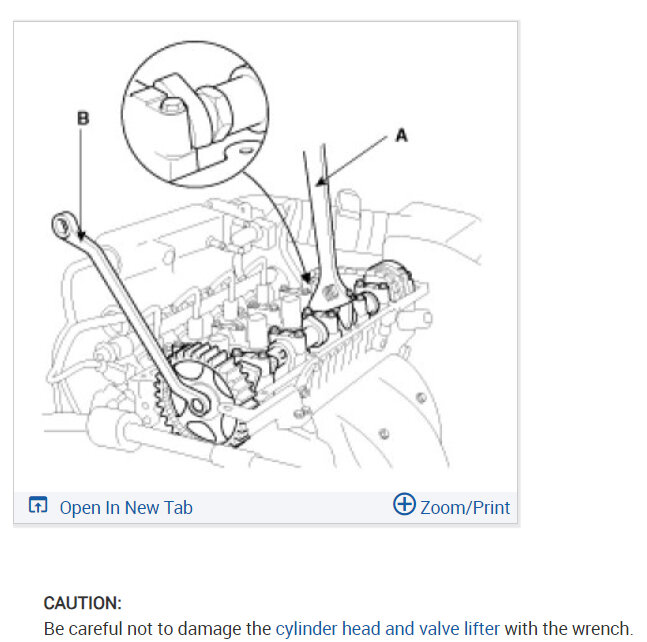 B

A

Open In New Tab

Zoom/Print

CAUTION:
Be careful not to damage the cylinder head and valve lifter with the wrench.